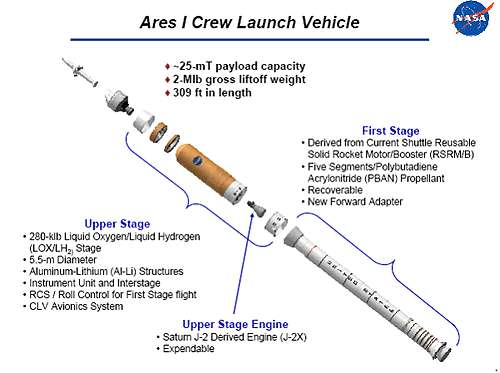 Ares I Crew Launch Vehicle

NASA

♦ ~25-mT payload capacity
♦ 2-Mlb gross liftoff weight
♦ 309 ft in length

First Stage
• Derived from Current Shuttle Reusable Solid Rocket Motor/Booster (RSRM/B)
• Five Segments/Polybutadiene Acrylonitride (PBAN) Propellant
• Recoverable
• New Forward Adapter

Upper Stage
• 280-klb Liquid Oxygen/Liquid Hydrogen (LOX/$LH_2$) Stage
• 5.5-m Diameter
• Aluminum-Lithium (Al-Li) Structures
• Instrument Unit and Interstage
• RCS / Roll Control for First Stage flight
• CLV Avionics System

Upper Stage Engine
• Saturn J-2 Derived Engine (J-2X)
• Expendable